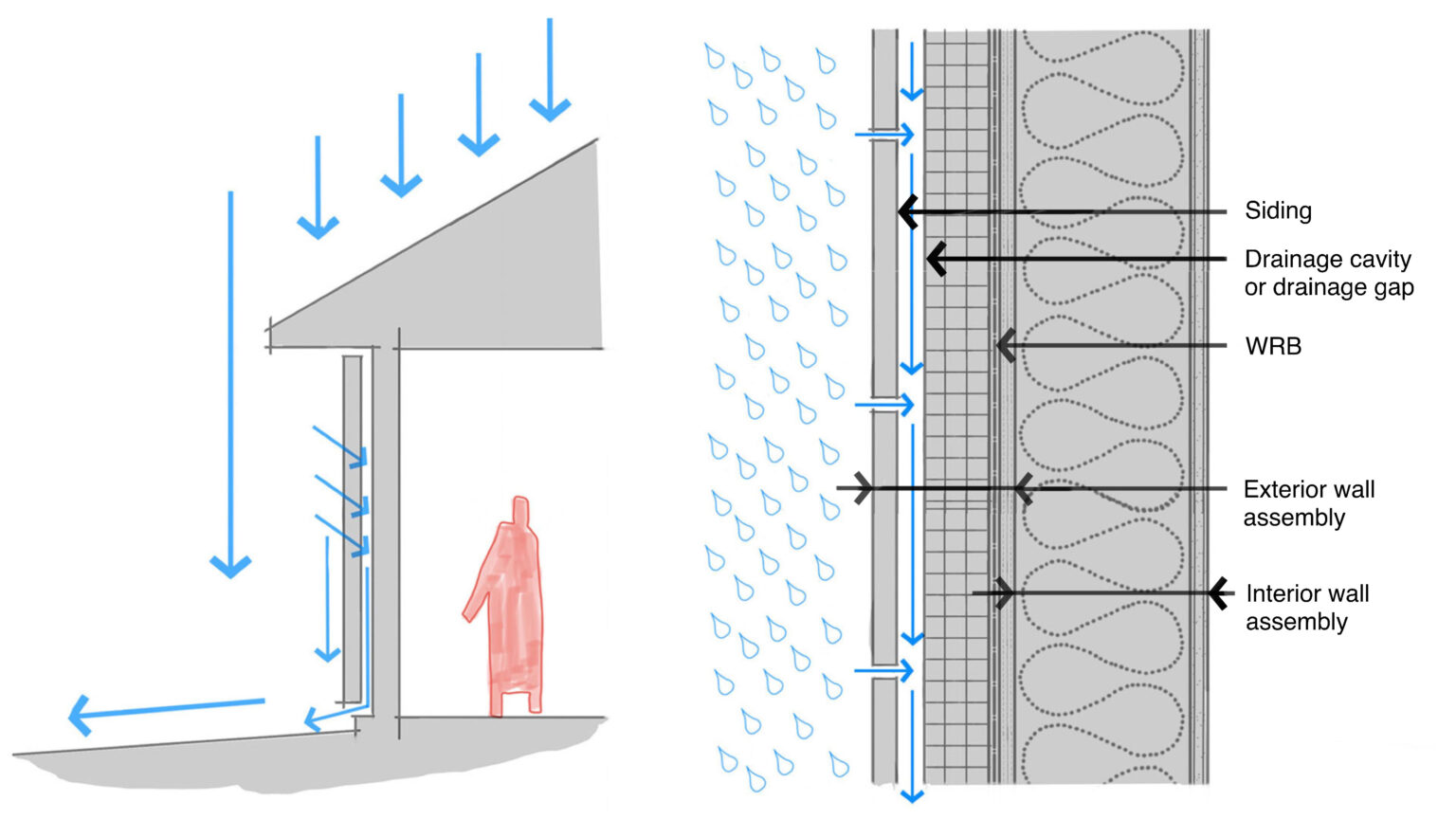 Siding

Drainage cavity or drainage gap

WRB

Exterior wall assembly

Interior wall assembly