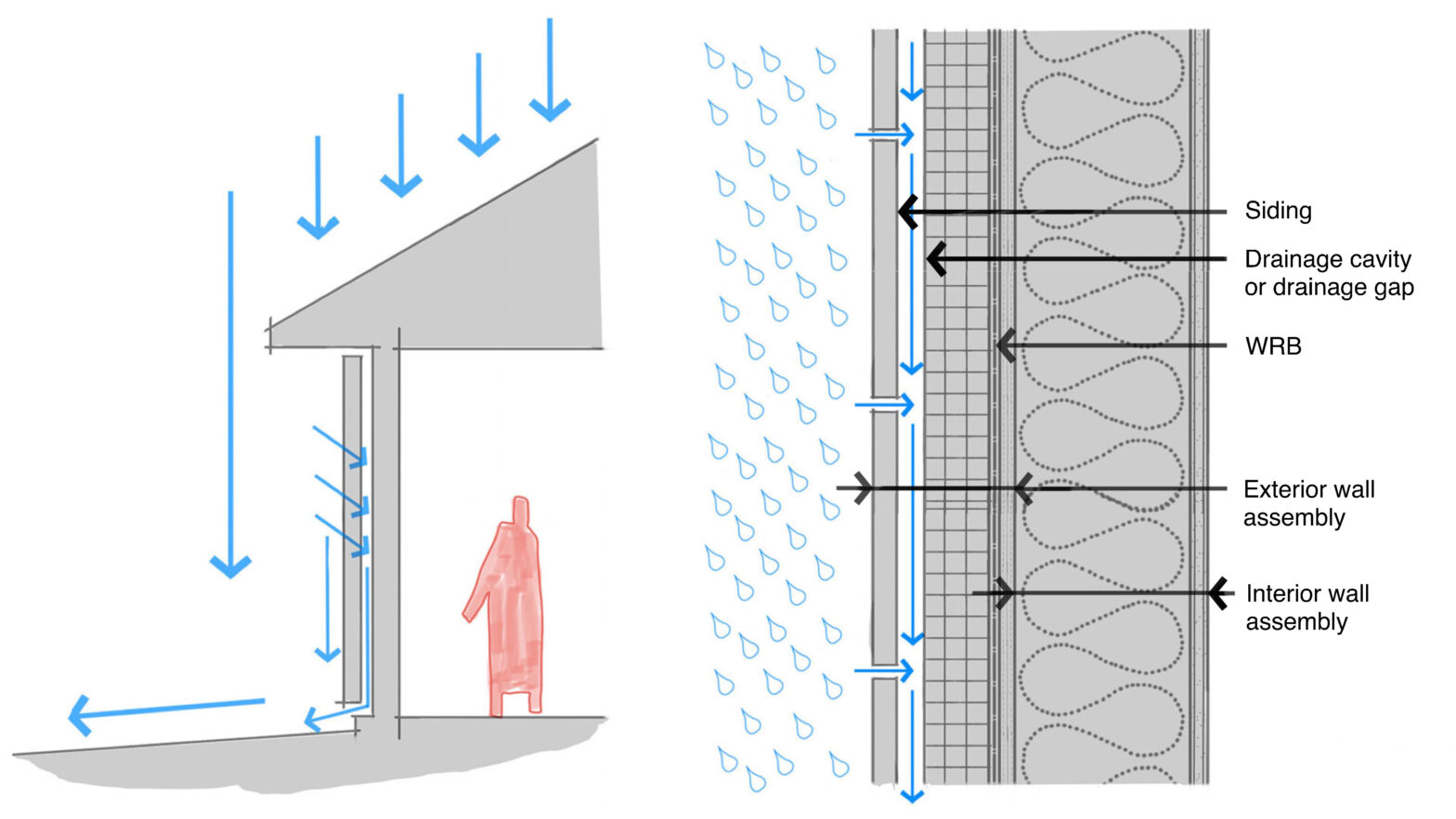 Siding

Drainage cavity or drainage gap

WRB

Exterior wall assembly

Interior wall assembly